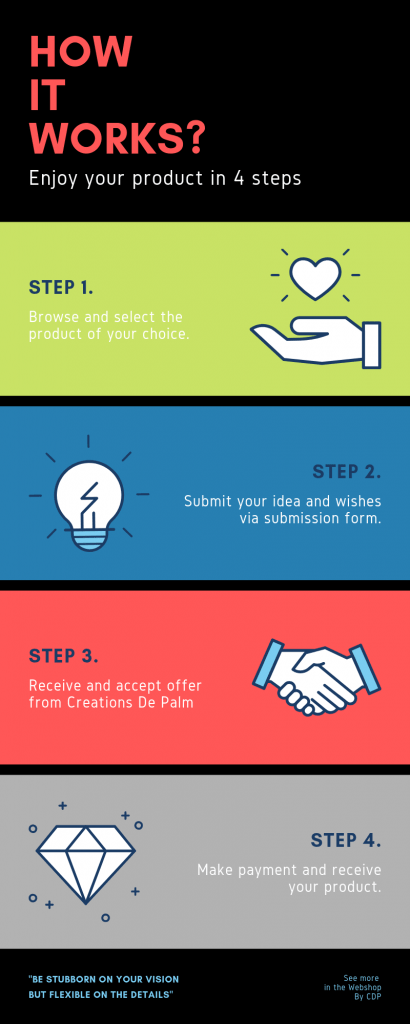 HOW IT WORKS?

Enjoy your product in 4 steps

STEP 1.

Browse and select the product of your choice.

STEP 2.

Submit your idea and wishes via submission form.

STEP 3.

Receive and accept offer from Creations De Palm

STEP 4.

Make payment and receive your product.

"BE STUBBORN ON YOUR VISION BUT FLEXIBLE ON THE DETAILS"

See more in the Webshop By CDP